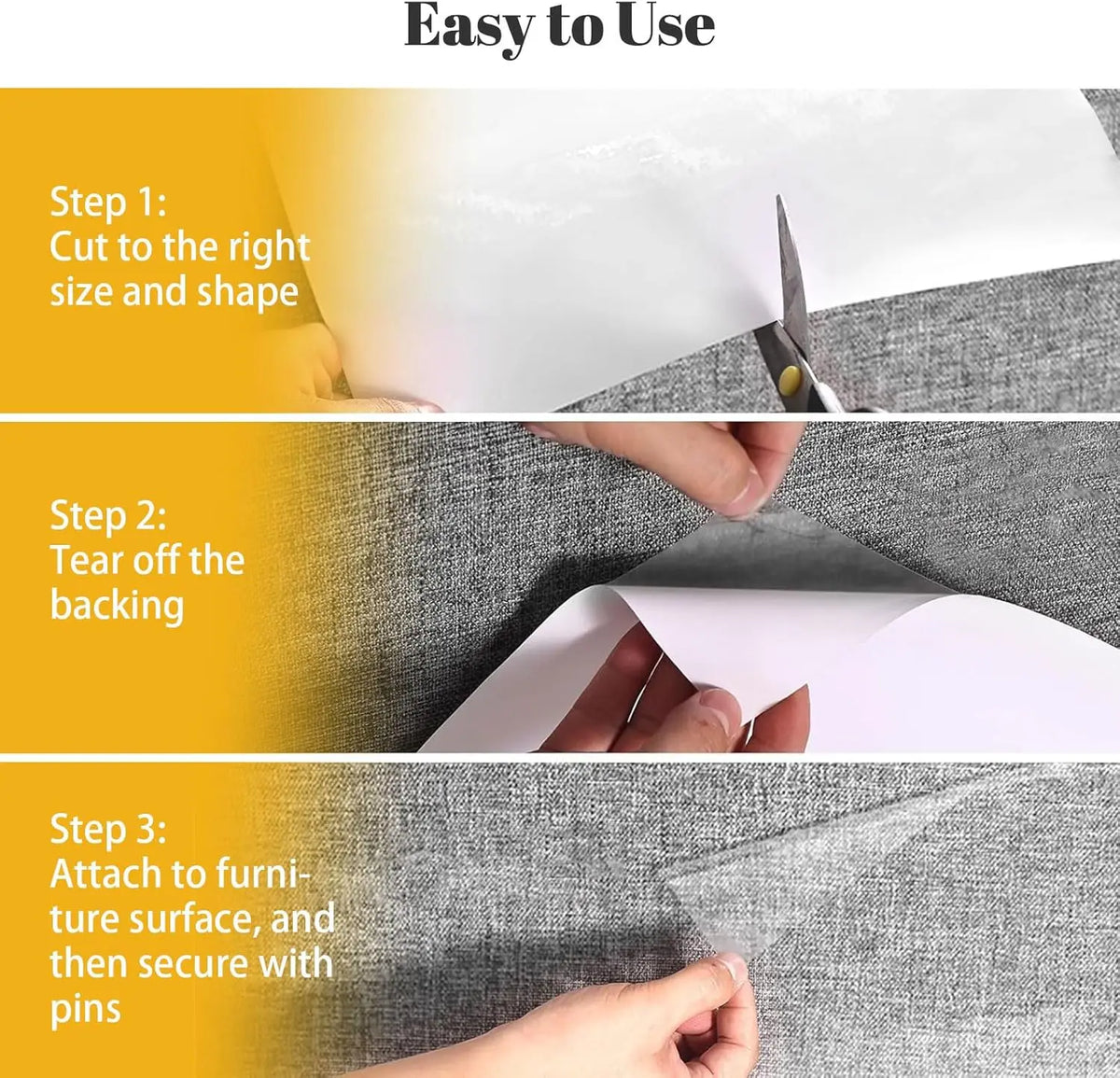 Easy to Use

Step 1:
Cut to the right size and shape

Step 2:
Tear off the backing

Step 3:
Attach to furniture surface, and then secure with pins